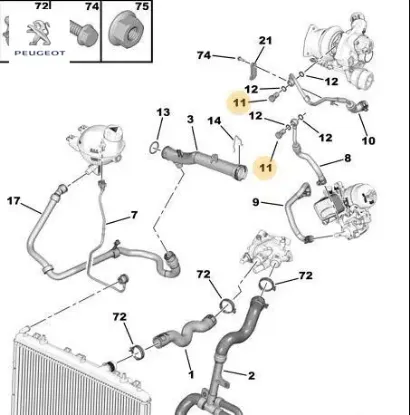 72
74
75
PEUGEOT
21
74
12
12
11
13
3
14
12
12
10
11
8
17
7
9
72
72
72
1
2