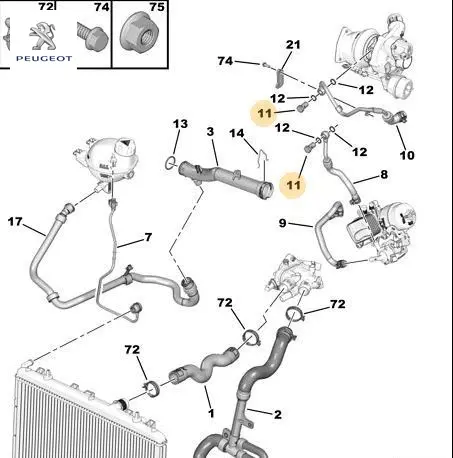 72
74
75
PEUGEOT
21
74
12
12
11
13
3
14
12
12
10
11
8
17
7
9
72
72
72
1
2