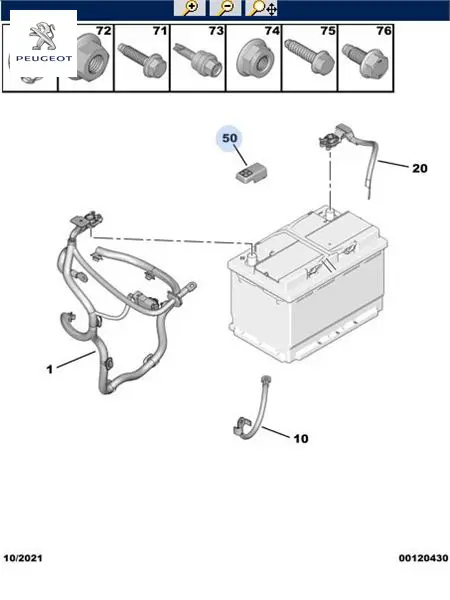 PEUGEOT

72 71 73 74 75 76

50

20

1

10

10/2021

00120430