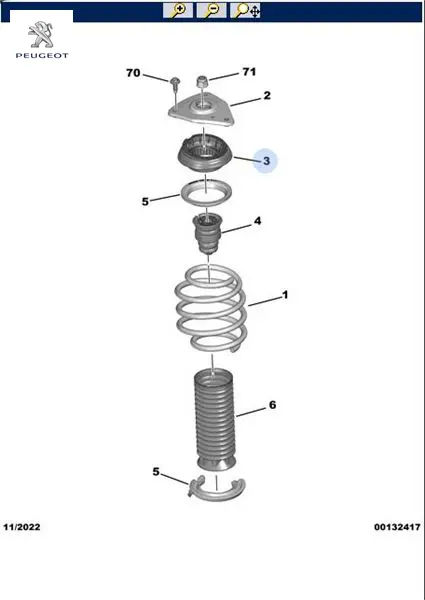 PEUGEOT

70
71
2
3
5
4
1
6
5

11/2022
00132417