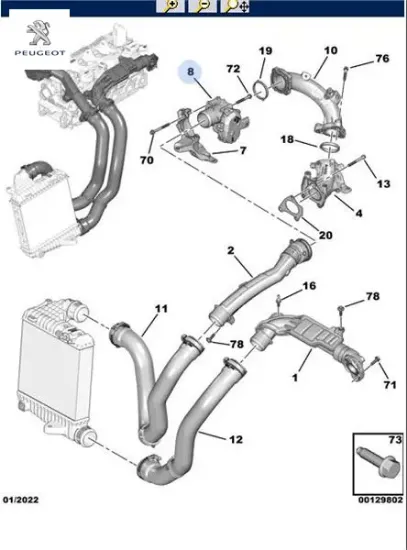 PEUGEOT

8
72
19
10
76
70
7
18
13
4
20
2
16
78
11
78
1
71
12
73

01/2022
00129802