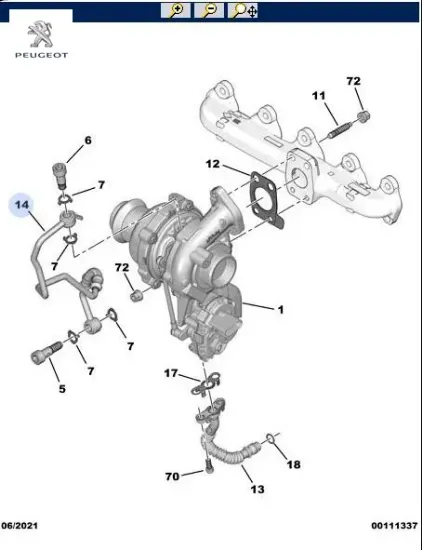 PEUGEOT

72
11
6
12
7
14
7
72
1
7
7
5
17
18
70
13

06/2021
00111337