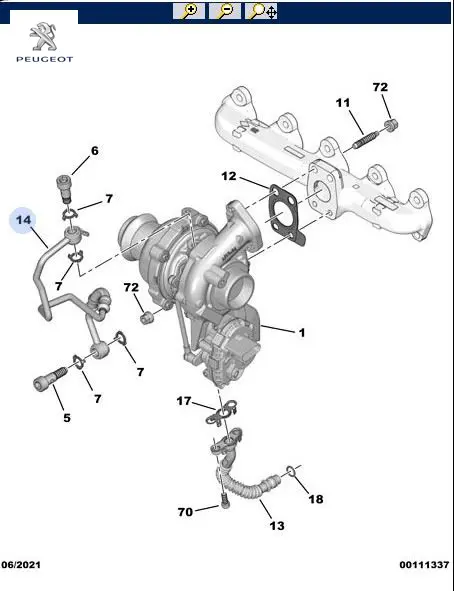 PEUGEOT

72
11
6
12
7
14
7
72
1
7
7
5
17
18
70
13

06/2021
00111337