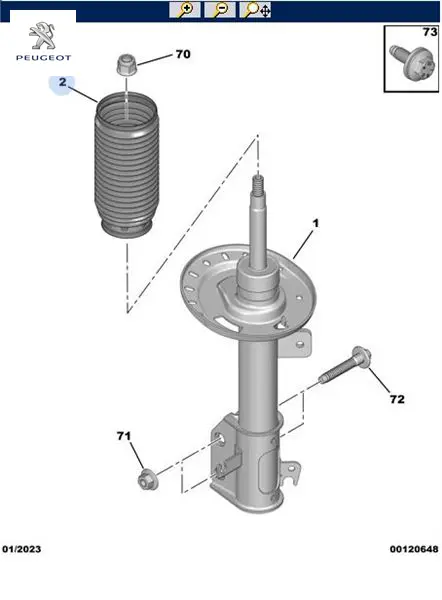 PEUGEOT

73

70

2

1

72

71

01/2023

00120648