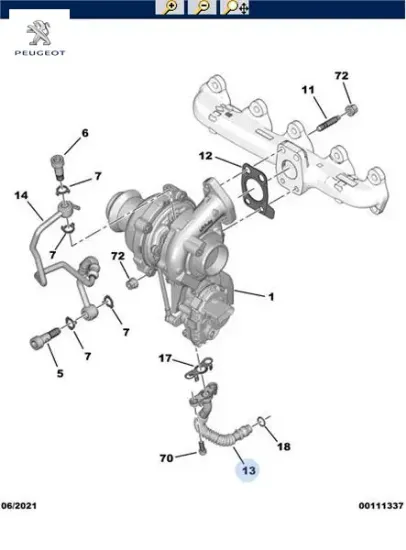 PEUGEOT

72
11
6
12
7
14
7
72
1
7
7
5
17
18
70
13

06/2021
00111337