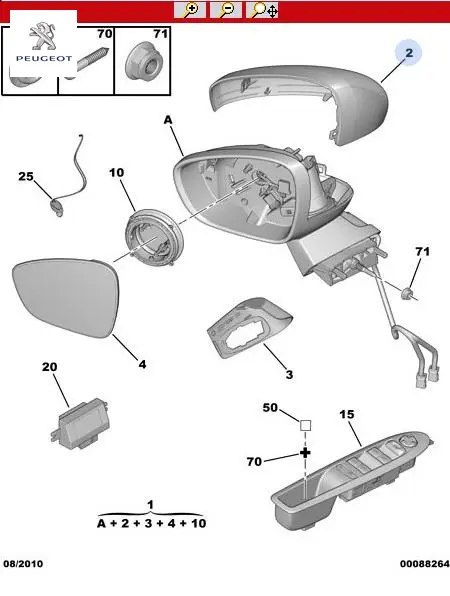 PEUGEOT
70
71
2
A
25
10
71
4
3
20
50
15
70
1
A + 2 + 3 + 4 + 10
08/2010
00088264