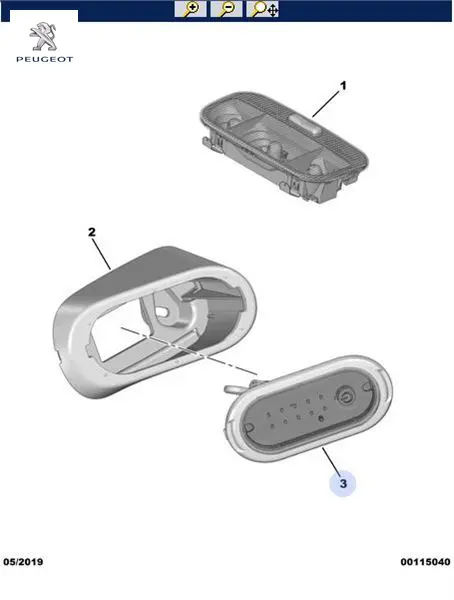 PEUGEOT

1

2

3

05/2019

00115040