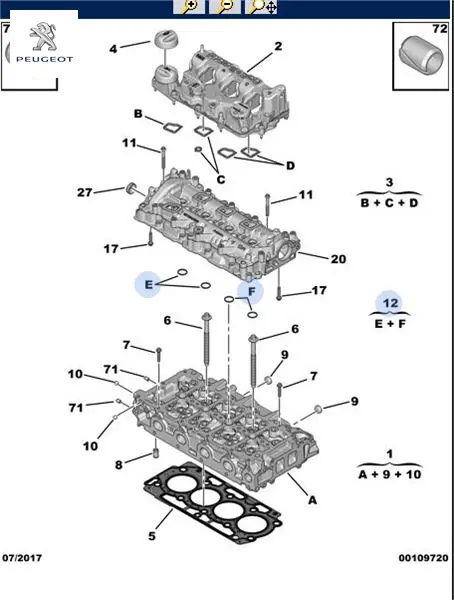 7
PEUGEOT

72

4
2
B
11
C
D
27
11
3
B + C + D
17
20
E
F
17
12
E + F
6
6
7
9
10
71
7
71
9
10
8
1
A + 9 + 10
A
5

07/2017
00109720