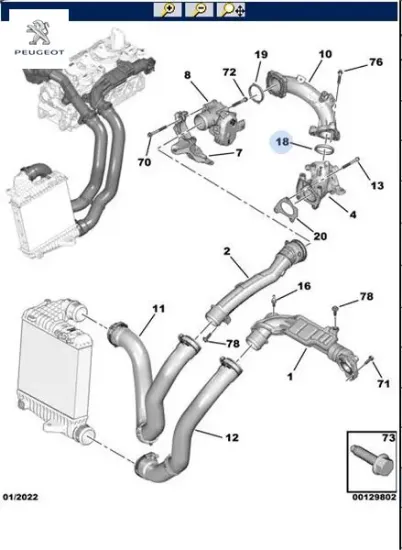 PEUGEOT

19
10
76
8
72
18
70
7
13
4
20
2
16
78
11
78
1
71
12
73

01/2022
00129802