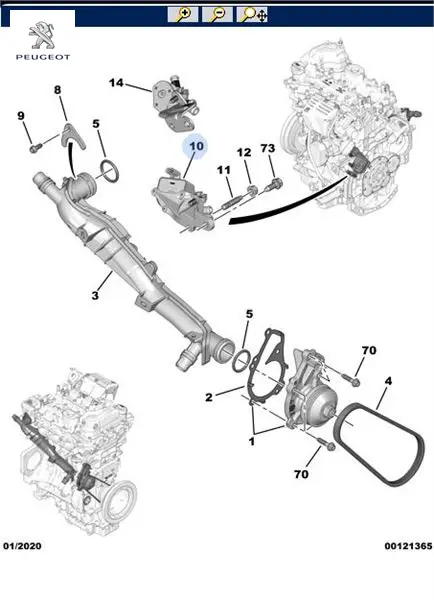 PEUGEOT

14
8
9
5
10
12
73
11
3
5
70
4
2
1
70

01/2020
00121365