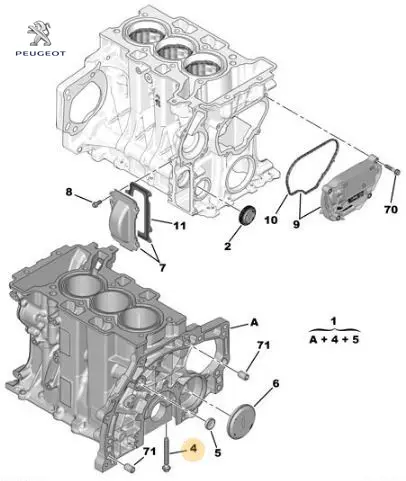 PEUGEOT

8
11
7
2
10
9
70

A
1
A + 4 + 5
71
6
5
4
71