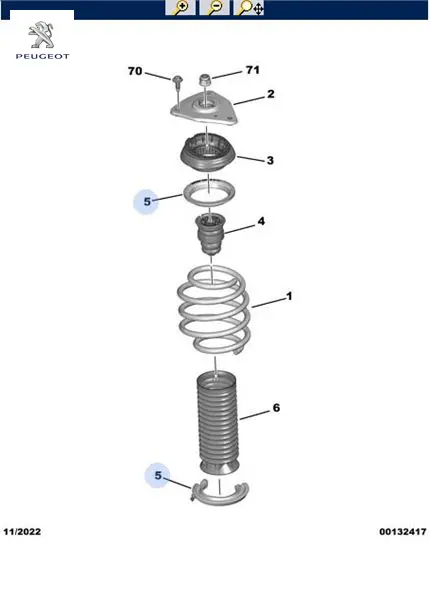 PEUGEOT

70
71
2
3
5
4
1
6
5

11/2022

00132417