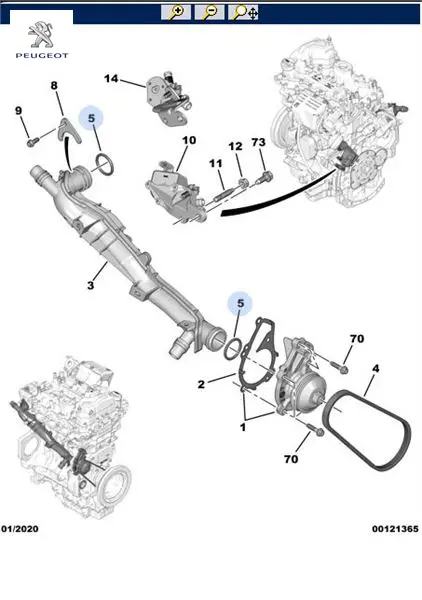 PEUGEOT

14
8
9
5
10
12
73
11
3
5
70
4
2
1
70

01/2020
00121365