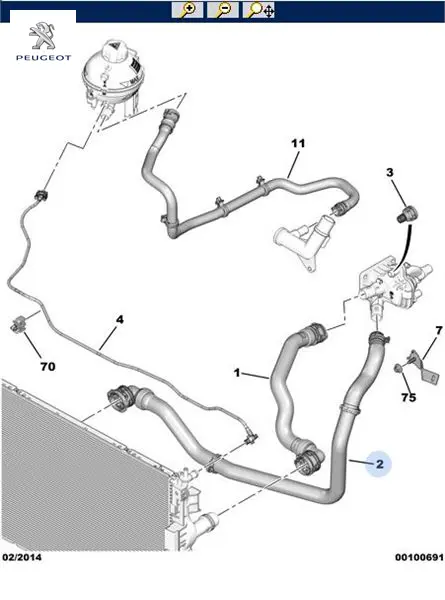 PEUGEOT

11

3

4

7

70

1

75

2

02/2014

00100691