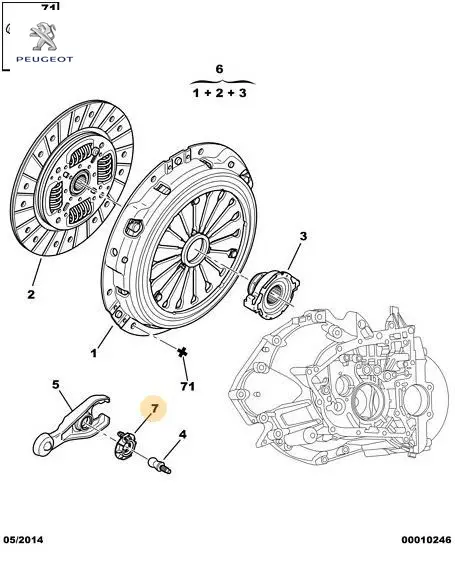 71
PEUGEOT
6
1 + 2 + 3
3
2
1
71
5
7
4
05/2014
00010246