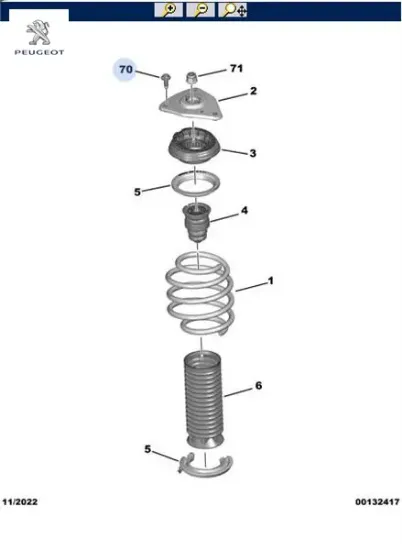 PEUGEOT

70
71
2
3
5
4
1
6
5

11/2022
00132417