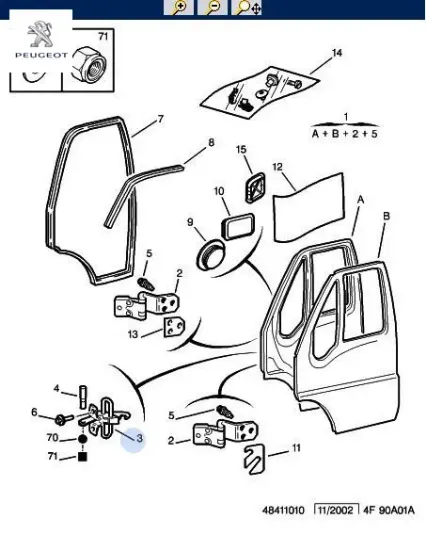 PEUGEOT

71

14

1
A + B + 2 + 5

7

8

15

12

10

9

A

B

5

2

13

4

6

70

71

3

5

2

11

48411010 11/2002 4F 90A01A