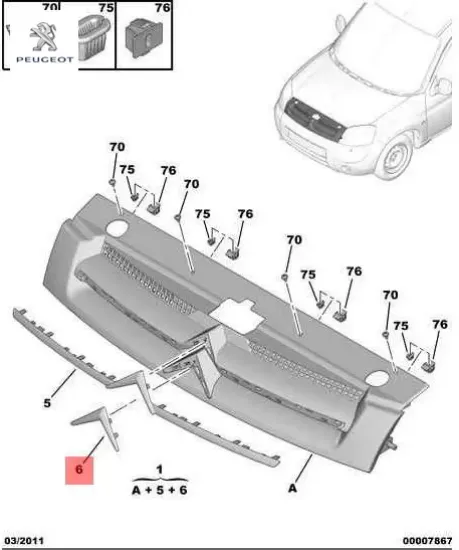 70
75
76
PEUGEOT

70
75
76
70
75
76
70
75
76
70
75
76

5
6
1
A + 5 + 6
A

03/2011
00007867