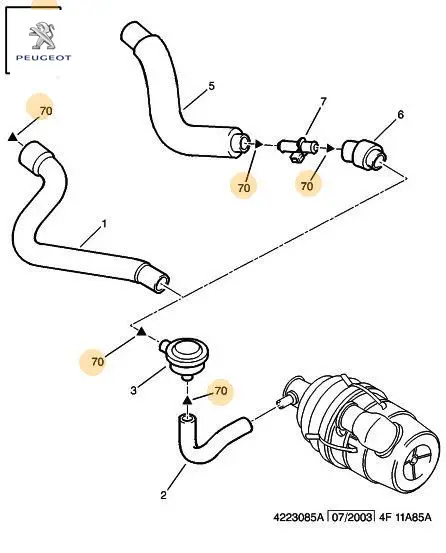 PEUGEOT

70

5

7

6

70

70

1

70

3

70

2

4223085A 07/2003 4F 11A85A