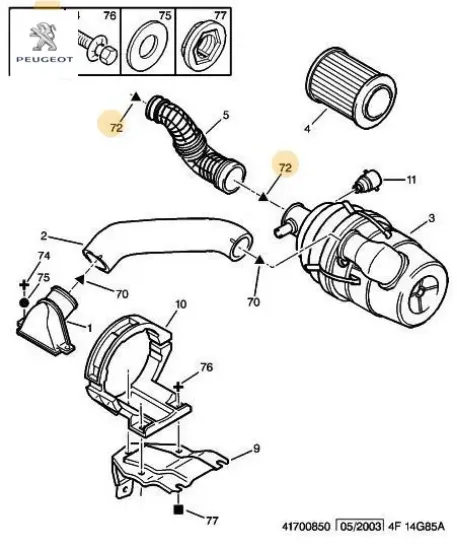 PEUGEOT
76
75
77
72
5
4
72
11
3
2
74
75
70
70
1
10
76
9
77
41700850 05/2003 4F 14G85A