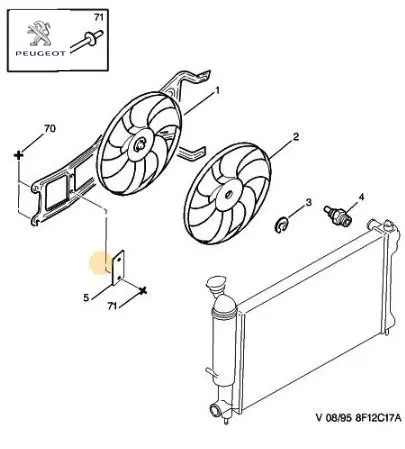 71
PEUGEOT
1
70
2
3
4
5
71
V 08/95 8F12C17A