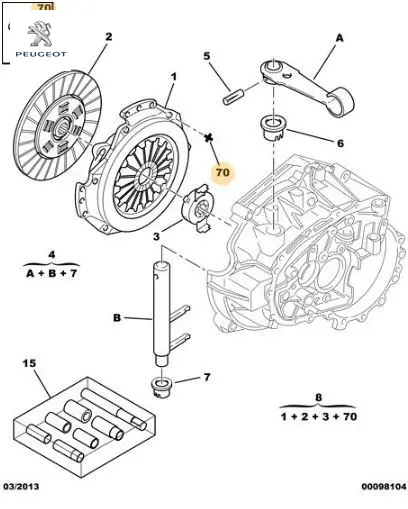 70

PEUGEOT

2

1

5

A

6

70

3

4
A + B + 7

B

7

15

8
1 + 2 + 3 + 70

03/2013

00098104