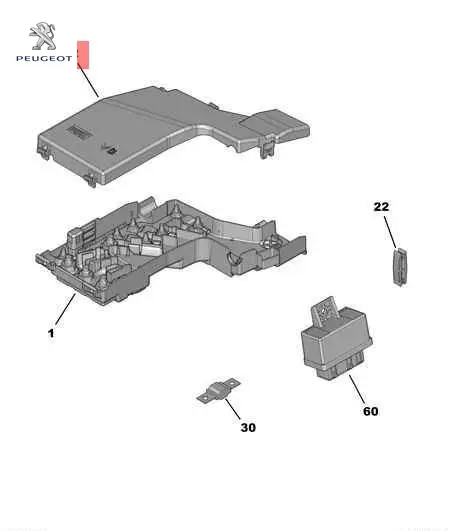 PEUGEOT

22

1

60

30