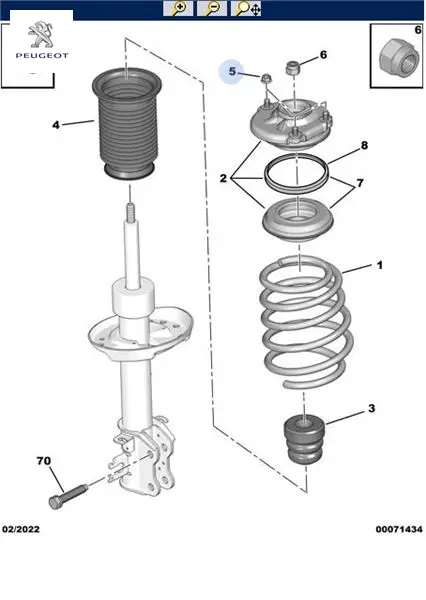 PEUGEOT

6

5

6

4

8

2

7

1

3

70

02/2022

00071434