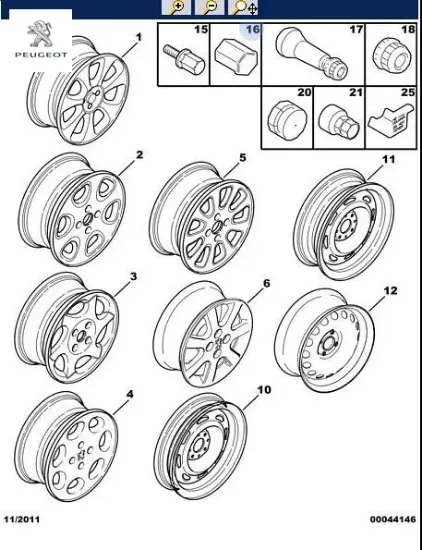 PEUGEOT

1

15

16

17

18

20

21

25

2

5

11

3

6

12

4

10

11/2011

00044146