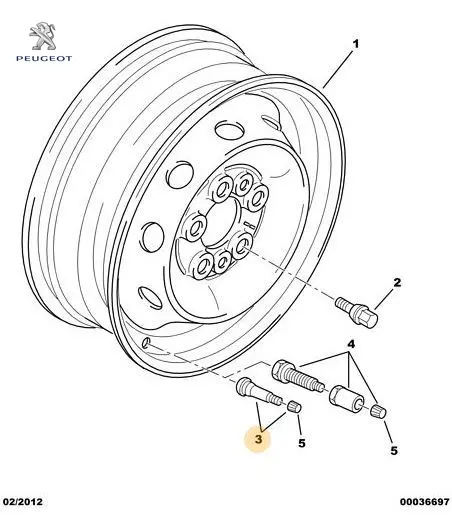 PEUGEOT

1

2

4

3

5

5

02/2012

00036697