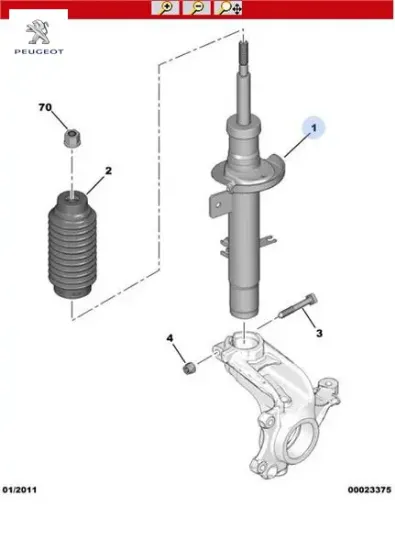 PEUGEOT

70

2

1

3

4

01/2011

00023375