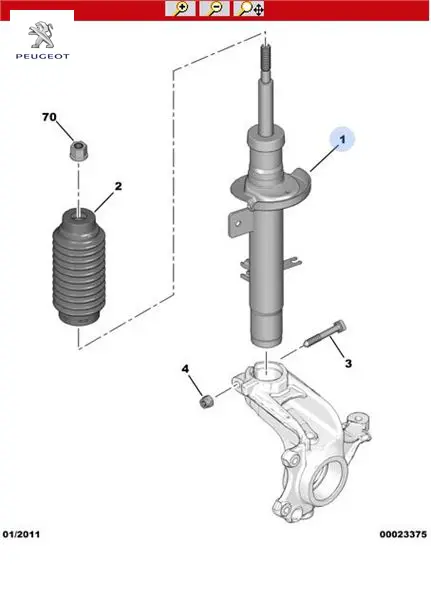 PEUGEOT

70

1

2

3

4

01/2011

00023375