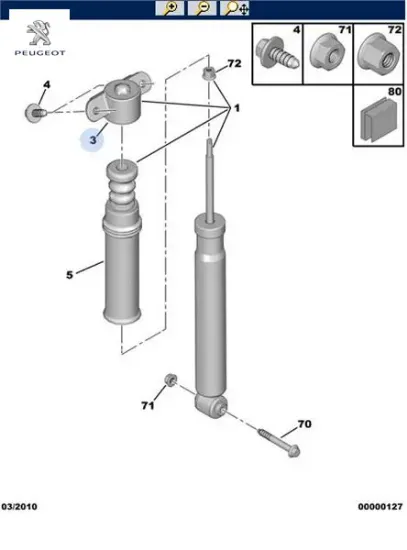 PEUGEOT

4
71
72
80

72
4
1
3
5
71
70

03/2010
00000127