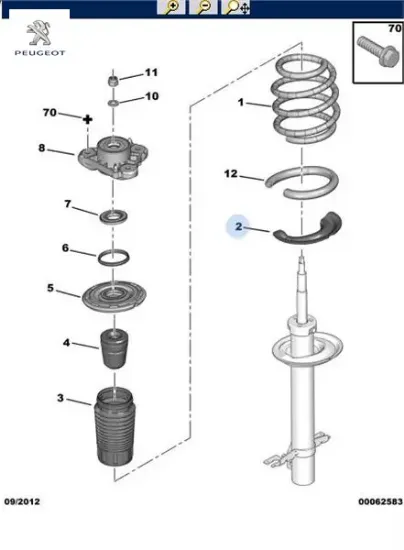 PEUGEOT

70

11
10
70
8
7
6
5
4
3

1
12
2

09/2012
00062583