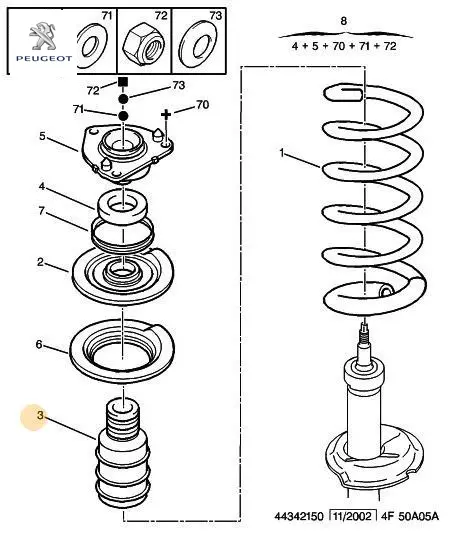 PEUGEOT

71

72

73

8

4 + 5 + 70 + 71 + 72

72

73

71

70

5

4

7

2

6

3

1

44342150 11/2002 4F 50A05A