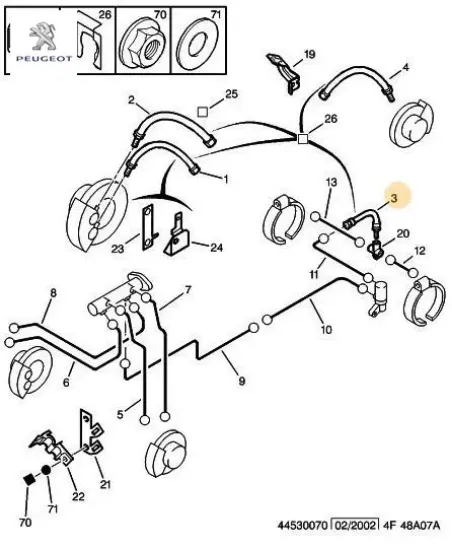 PEUGEOT
26
70
71
19
4
25
2
26
1
13
3
20
12
23
24
11
8
7
10
6
9
5
21
22
71
70
44530070 02/2002 4F 48A07A