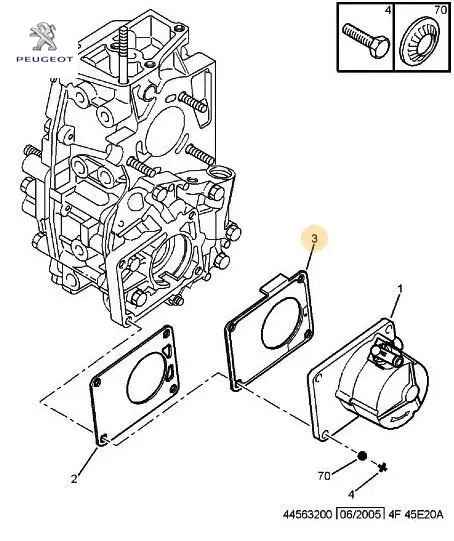 PEUGEOT

4
70

3
1
2
70
4

44563200 06/2005 4F 45E20A