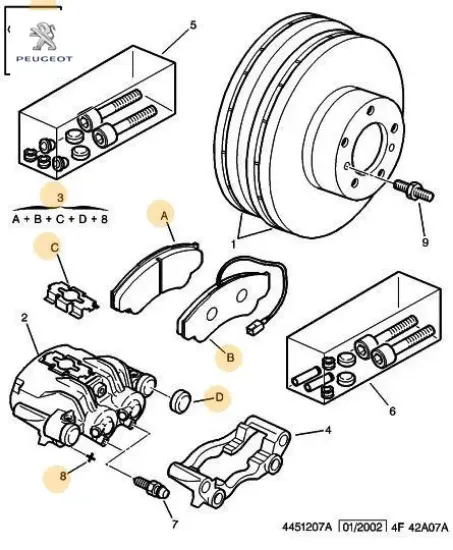 PEUGEOT

5

3

A + B + C + D + 8

A

C

1

9

2

B

D

6

4

8

7

4451207A 01/2002 4F 42A07A