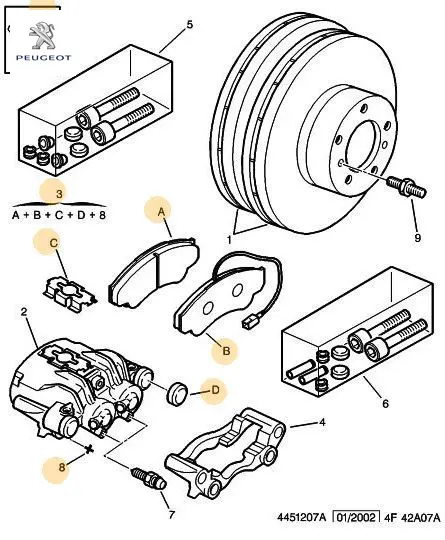 PEUGEOT
5
3
A + B + C + D + 8
A
C
1
9
2
B
D
6
4
8
7
4451207A 01/2002 4F 42A07A