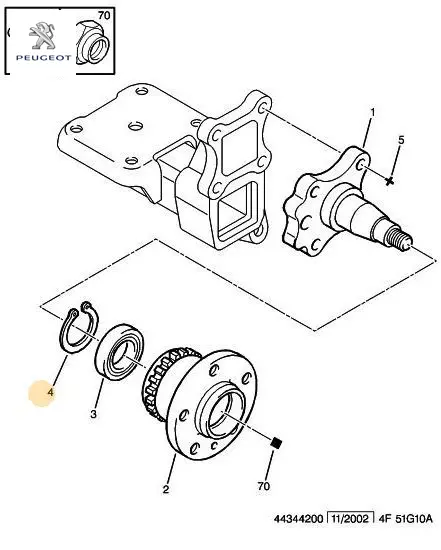 70
PEUGEOT
1
5
4
3
2
70
44344200 11/2002 4F 51G10A