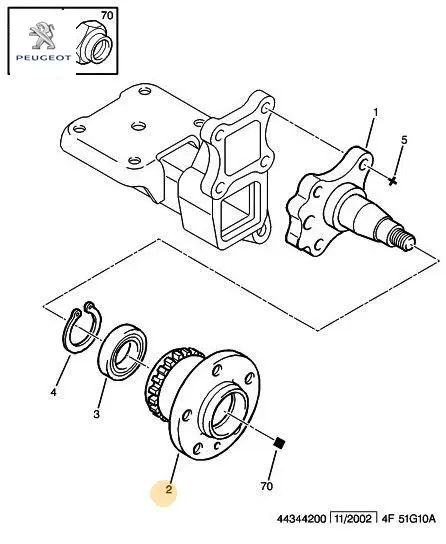 PEUGEOT

70

1

5

4

3

2

70

44344200 11/2002 4F 51G10A