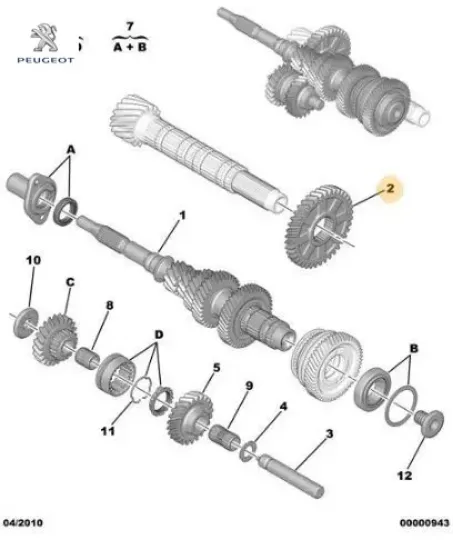 PEUGEOT

7
A + B

A
2
1
10
C
8
D
B
5
9
4
11
3
12

04/2010
00000943