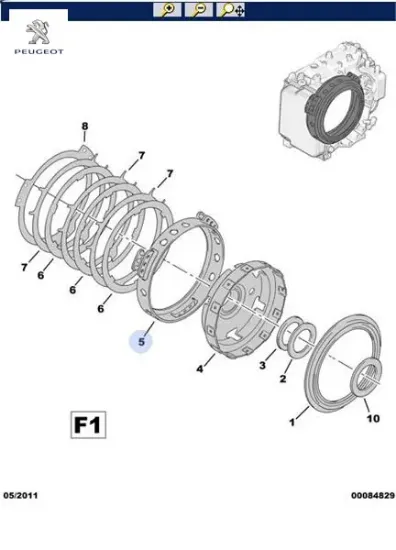 PEUGEOT

8

7

7

7

6

6

6

5

4

3

2

1

10

F1

05/2011

00084829