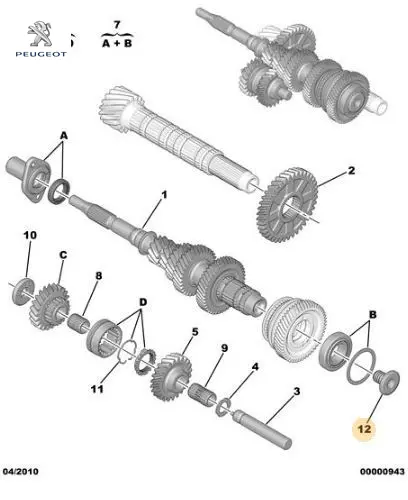 PEUGEOT

7
A + B

A
2
1
10
C
8
D
B
5
9
4
11
3
12

04/2010
00000943