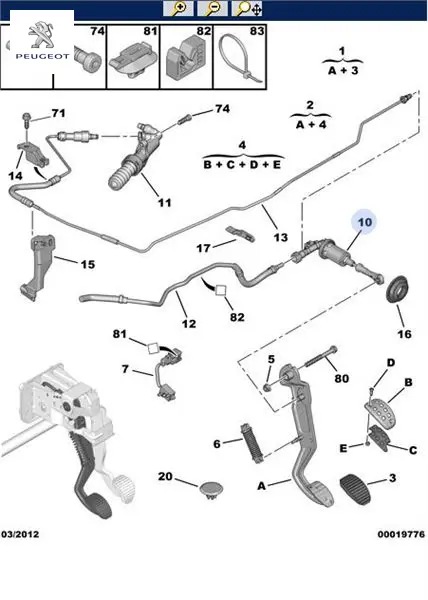 PEUGEOT

74 81 82 83

1
A + 3

2
A + 4

4
B + C + D + E

71

74

14

11

13

10

17

15

12

82

16

81

7

5

80

D

B

6

E

C

20

A

3

03/2012

00019776