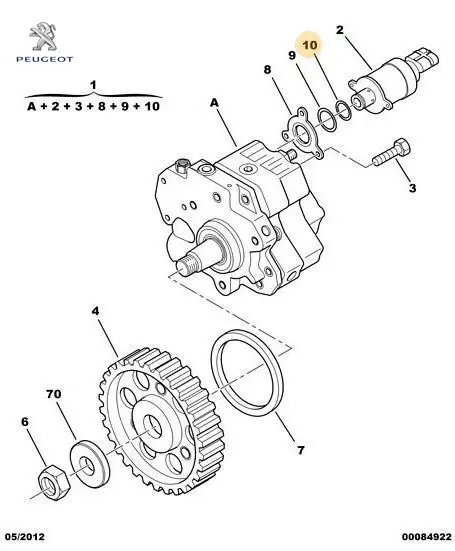 PEUGEOT

1
A + 2 + 3 + 8 + 9 + 10

10
2
9
8
A
3
4
70
6
7

05/2012
00084922