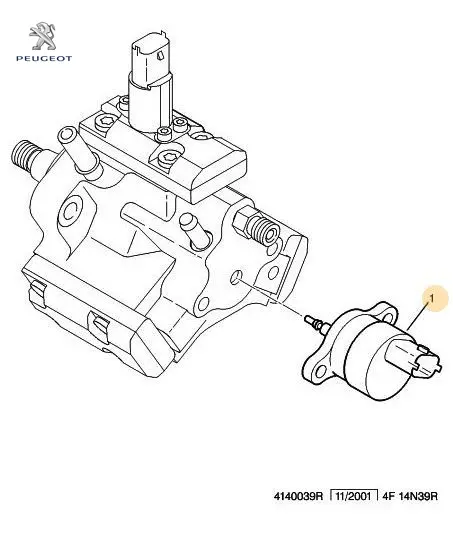 PEUGEOT

1

4140039R 11/2001 4F 14N39R