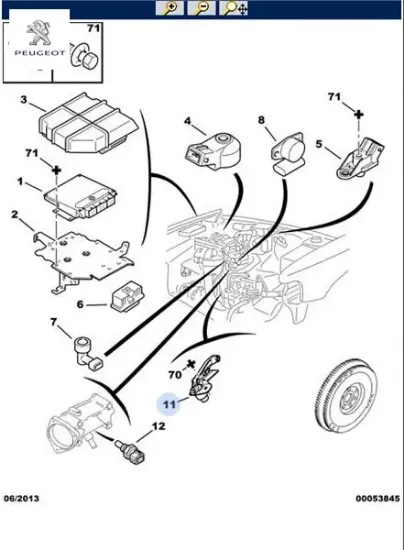 PEUGEOT

71

3

71

1

2

6

7

4

8

71

5

70

11

12

06/2013

00053845