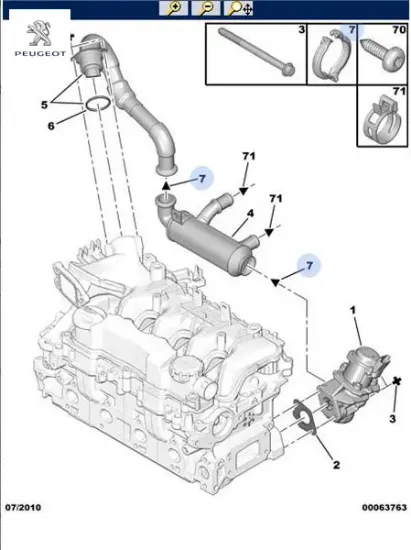 PEUGEOT

3
7
70
71

5
6
7
71
71
4
7
1
3
2

07/2010
00063763