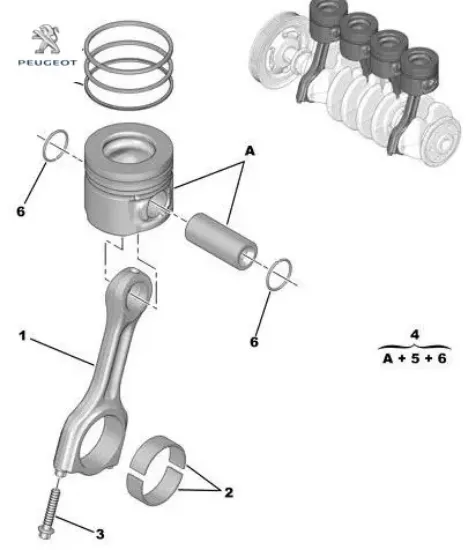 PEUGEOT

A

6

6

1

4

A + 5 + 6

2

3